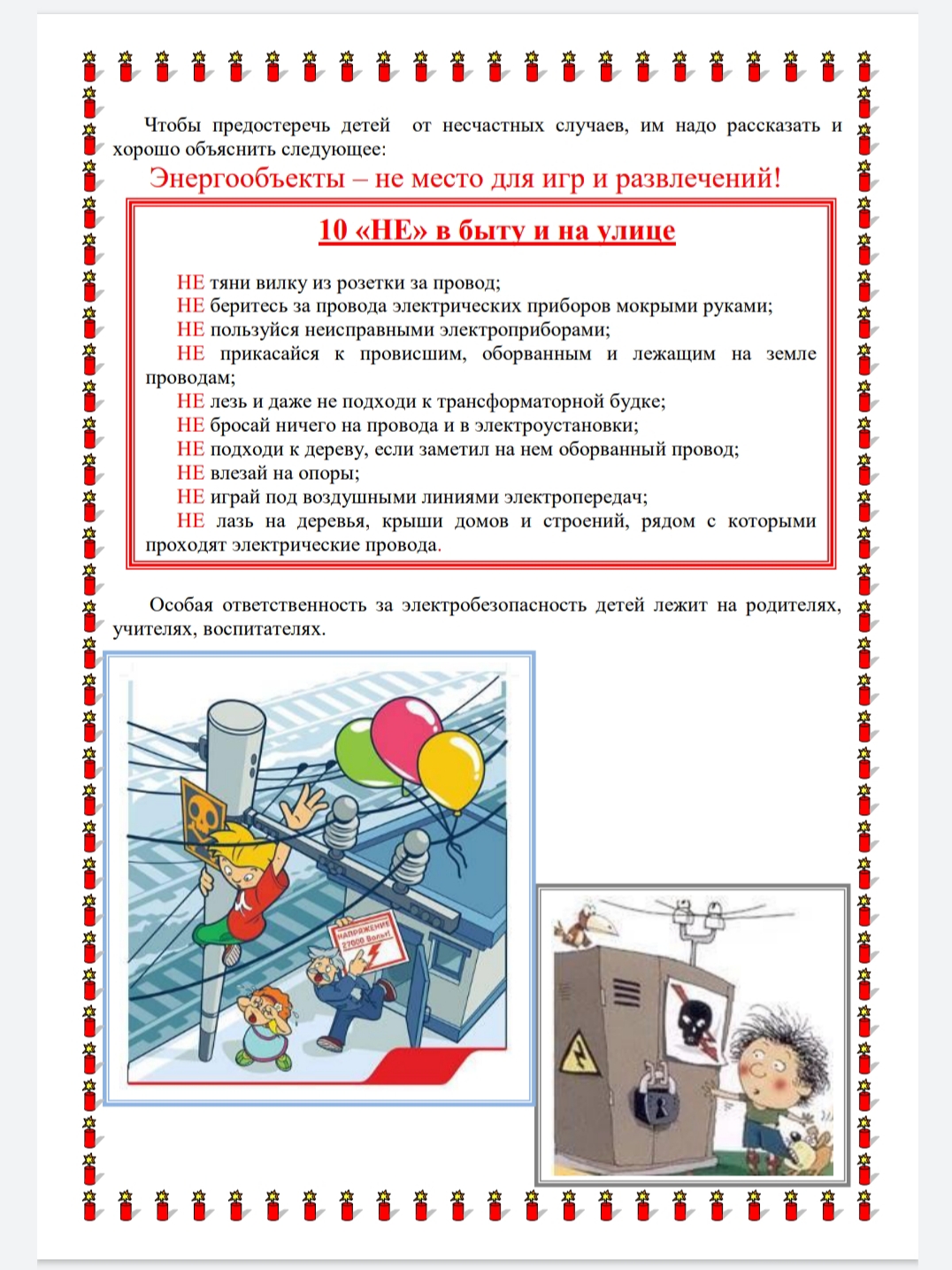 Чтобы предостеречь детей от несчастных случаев, им надо рассказать и хорошо объяснить следующее:

Энергообъекты – не место для игр и развлечений!

10 «НЕ» в быту и на улице

НЕ тяни вилку из розетки за провод;
НЕ беритесь за провода электрических приборов мокрыми руками;
НЕ пользуйся неисправными электроприборами;
НЕ прикасайся к провисшим, оборванным и лежащим на земле проводам;
НЕ лезь и даже не подходи к трансформаторной будке;
НЕ бросай ничего на провода и в электроустановки;
НЕ подходи к дереву, если заметил на нем оборванный провод;
НЕ влезай на опоры;
НЕ играй под воздушными линиями электропередач;
НЕ лазь на деревья, крыши домов и строений, рядом с которыми проходят электрические провода.

Особая ответственность за электробезопасность детей лежит на родителях, учителях, воспитателях.

НАПРЯЖЕНИЕ 27000 Вольт!