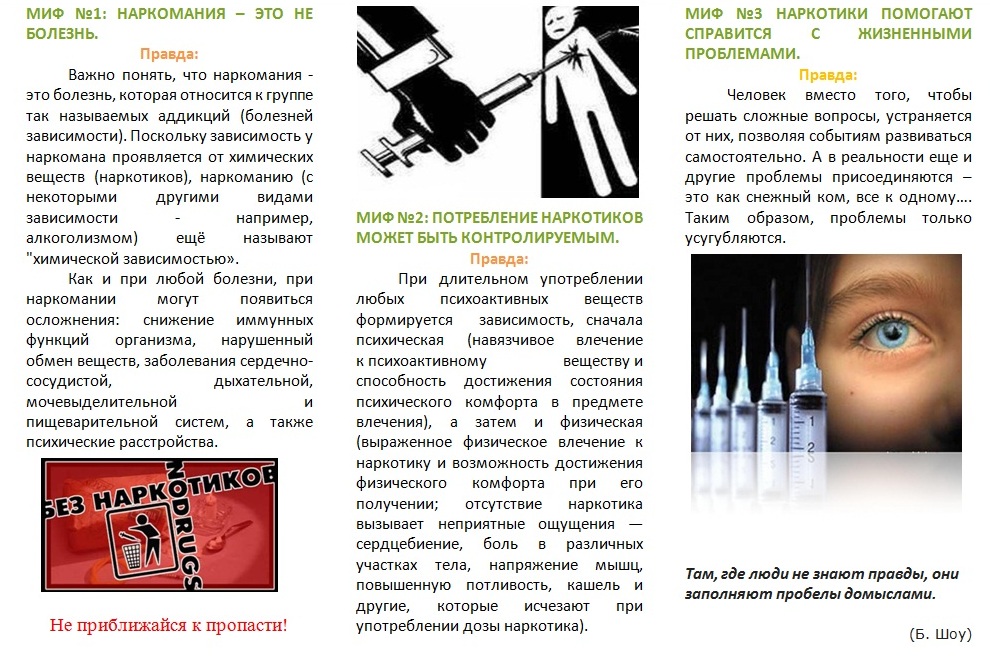 МИФ №1: НАРКОМАНИЯ – ЭТО НЕ БОЛЕЗНЬ.

Правда:

Важно понять, что наркомания - это болезнь, которая относится к группе так называемых аддикций (болезней зависимости). Поскольку зависимость у наркомана проявляется от химических веществ (наркотиков), наркоманию (с некоторыми другими видами зависимости - например, алкоголизмом) ещё называют "химической зависимостью».

Как и при любой болезни, при наркомании могут появиться осложнения: снижение иммунных функций организма, нарушенный обмен веществ, заболевания сердечно-сосудистой, дыхательной, мочевыделительной и пищеварительной систем, а также психические расстройства.

БЕЗ НАРКОТИКОВ

NO DRUGS

Не приближайся к пропасти!

МИФ №2: ПОТРЕБЛЕНИЕ НАРКОТИКОВ МОЖЕТ БЫТЬ КОНТРОЛИРУЕМЫМ.

Правда:

При длительном употреблении любых психоактивных веществ формируется зависимость, сначала психическая (навязчивое влечение к психоактивному веществу и способность достижения состояния психического комфорта в предмете влечения), а затем и физическая (выраженное физическое влечение к наркотику и возможность достижения физического комфорта при его получении; отсутствие наркотика вызывает неприятные ощущения — сердцебиение, боль в различных участках тела, напряжение мышц, повышенную потливость, кашель и другие, которые исчезают при употреблении дозы наркотика).

МИФ №3 НАРКОТИКИ ПОМОГАЮТ СПРАВИТСЯ С ЖИЗНЕННЫМИ ПРОБЛЕМАМИ.

Правда:

Человек вместо того, чтобы решать сложные вопросы, устраняется от них, позволяя событиям развиваться самостоятельно. А в реальности еще и другие проблемы присоединяются – это как снежный ком, все к одному…. Таким образом, проблемы только усугубляются.

Там, где люди не знают правды, они заполняют пробелы домыслами.

(Б. Шоу)