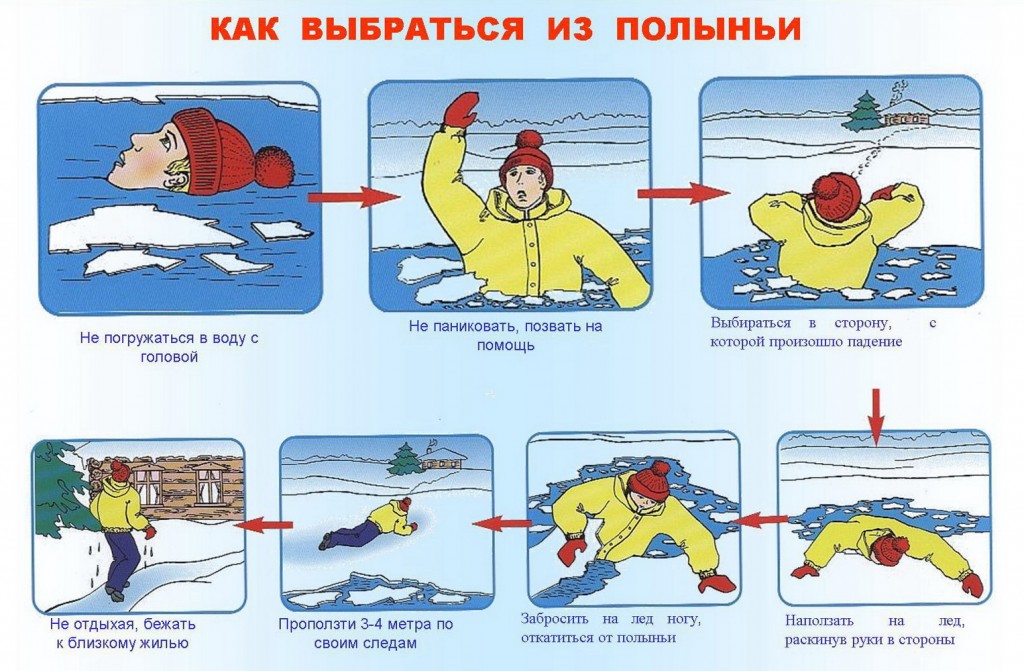 КАК ВЫБРАТЬСЯ ИЗ ПОЛЫНЬИ

Не погружаться в воду с головой

Не паниковать, позвать на помощь

Выбираться в сторону, с которой произошло падение

Наползать на лед, раскинув руки в стороны

Забросить на лед ногу, откатиться от полыньи

Проползти 3-4 метра по своим следам

Не отдыхая, бежать к близкому жилью