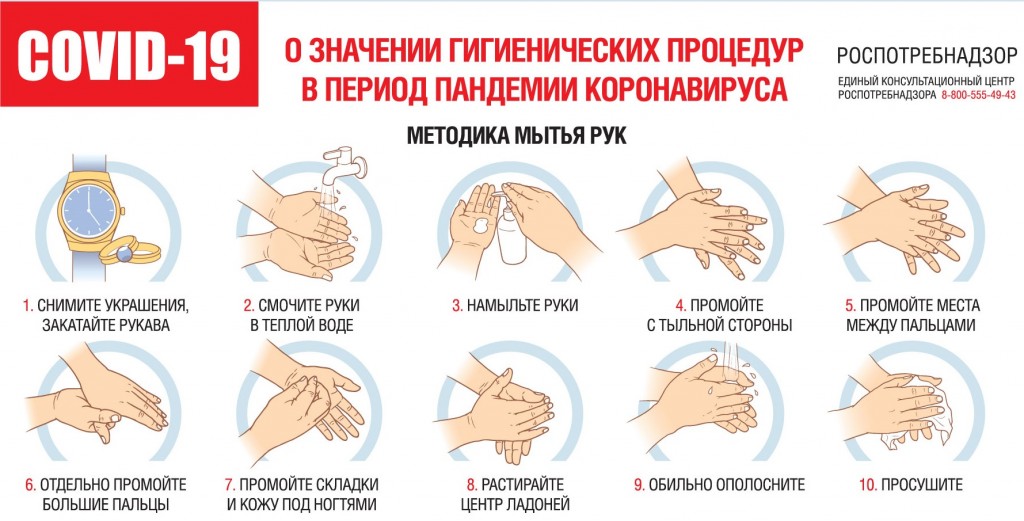 COVID-19

О ЗНАЧЕНИИ ГИГИЕНИЧЕСКИХ ПРОЦЕДУР В ПЕРИОД ПАНДЕМИИ КОРОНАВИРУСА

РОСПОТРЕБНАДЗОР

ЕДИНЫЙ КОНСУЛЬТАЦИОННЫЙ ЦЕНТР РОСПОТРЕБНАДЗОРА 8-800-555-49-43

МЕТОДИКА МЫТЬЯ РУК

1. СНИМИТЕ УКРАШЕНИЯ, ЗАКАТАЙТЕ РУКАВА

2. СМОЧИТЕ РУКИ В ТЕПЛОЙ ВОДЕ

3. НАМЫЛЬТЕ РУКИ

4. ПРОМОЙТЕ С ТЫЛЬНОЙ СТОРОНЫ

5. ПРОМОЙТЕ МЕСТА МЕЖДУ ПАЛЬЦАМИ

6. ОТДЕЛЬНО ПРОМОЙТЕ БОЛЬШИЕ ПАЛЬЦЫ

7. ПРОМОЙТЕ СКЛАДКИ И КОЖУ ПОД НОГТЯМИ

8. РАСТИРАЙТЕ ЦЕНТР ЛАДОНЕЙ

9. ОБИЛЬНО ОПОЛОСНИТЕ

10. ПРОСУШИТЕ