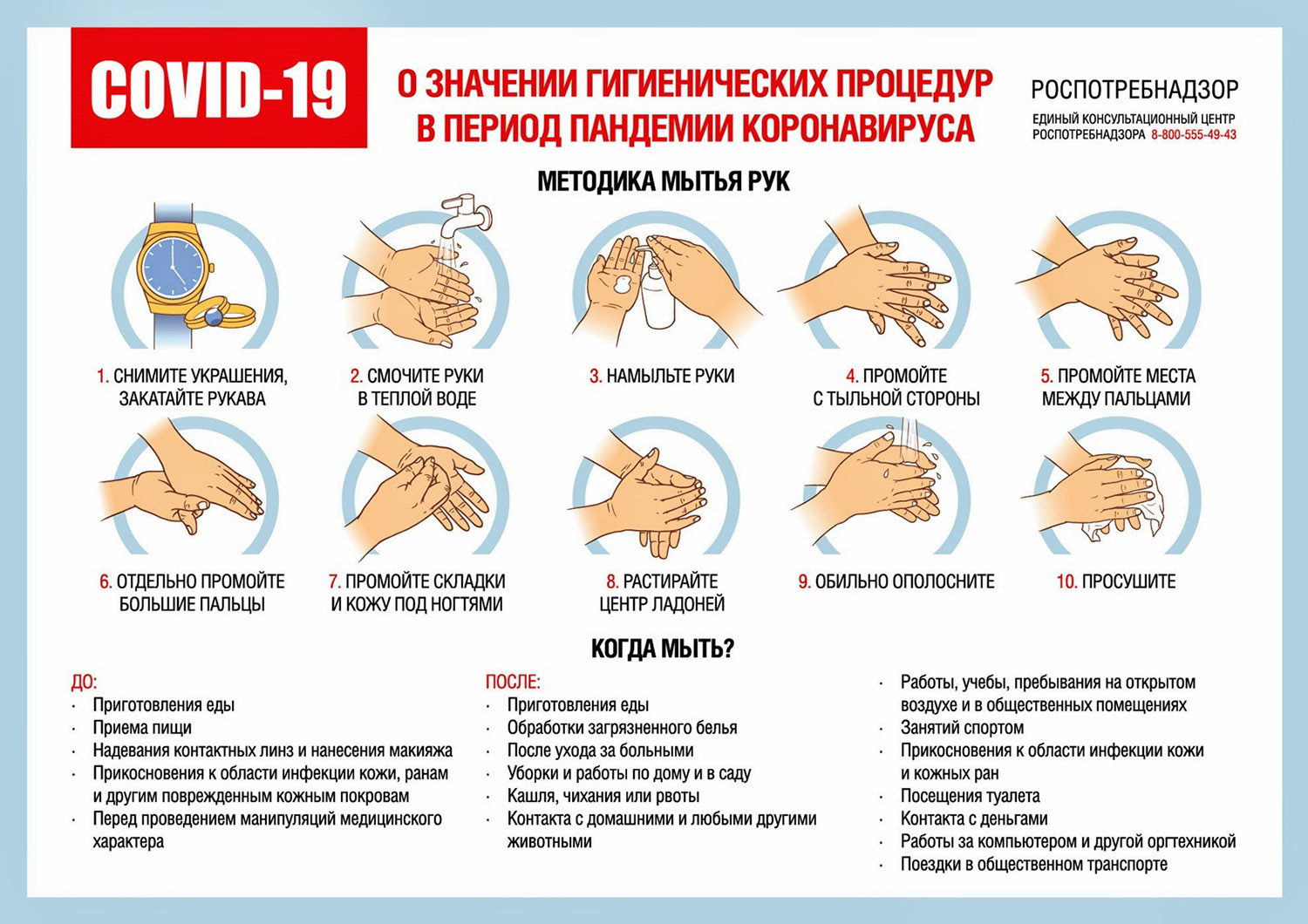 COVID-19

О ЗНАЧЕНИИ ГИГИЕНИЧЕСКИХ ПРОЦЕДУР В ПЕРИОД ПАНДЕМИИ КОРОНАВИРУСА

РОСПОТРЕБНАДЗОР
ЕДИНЫЙ КОНСУЛЬТАЦИОННЫЙ ЦЕНТР РОСПОТРЕБНАДЗОРА 8-800-555-49-43

МЕТОДИКА МЫТЬЯ РУК

1. СНИМИТЕ УКРАШЕНИЯ, ЗАКАТАЙТЕ РУКАВА

2. СМОЧИТЕ РУКИ В ТЕПЛОЙ ВОДЕ

3. НАМЫЛЬТЕ РУКИ

4. ПРОМОЙТЕ С ТЫЛЬНОЙ СТОРОНЫ

5. ПРОМОЙТЕ МЕСТА МЕЖДУ ПАЛЬЦАМИ

6. ОТДЕЛЬНО ПРОМОЙТЕ БОЛЬШИЕ ПАЛЬЦЫ

7. ПРОМОЙТЕ СКЛАДКИ И КОЖУ ПОД НОГТЯМИ

8. РАСТИРАЙТЕ ЦЕНТР ЛАДОНЕЙ

9. ОБИЛЬНО ОПОЛОСНИТЕ

10. ПРОСУШИТЕ

КОГДА МЫТЬ?

ДО:
· Приготовления еды
· Приема пищи
· Надевания контактных линз и нанесения макияжа
· Прикосновения к области инфекции кожи, ранам и другим поврежденным кожным покровам
· Перед проведением манипуляций медицинского характера

ПОСЛЕ:
· Приготовления еды
· Обработки загрязненного белья
· После ухода за больными
· Уборки и работы по дому и в саду
· Кашля, чихания или рвоты
· Контакта с домашними и любыми другими животными

· Работы, учебы, пребывания на открытом воздухе и в общественных помещениях
· Занятий спортом
· Прикосновения к области инфекции кожи и кожных ран
· Посещения туалета
· Контакта с деньгами
· Работы за компьютером и другой оргтехникой
· Поездки в общественном транспорте