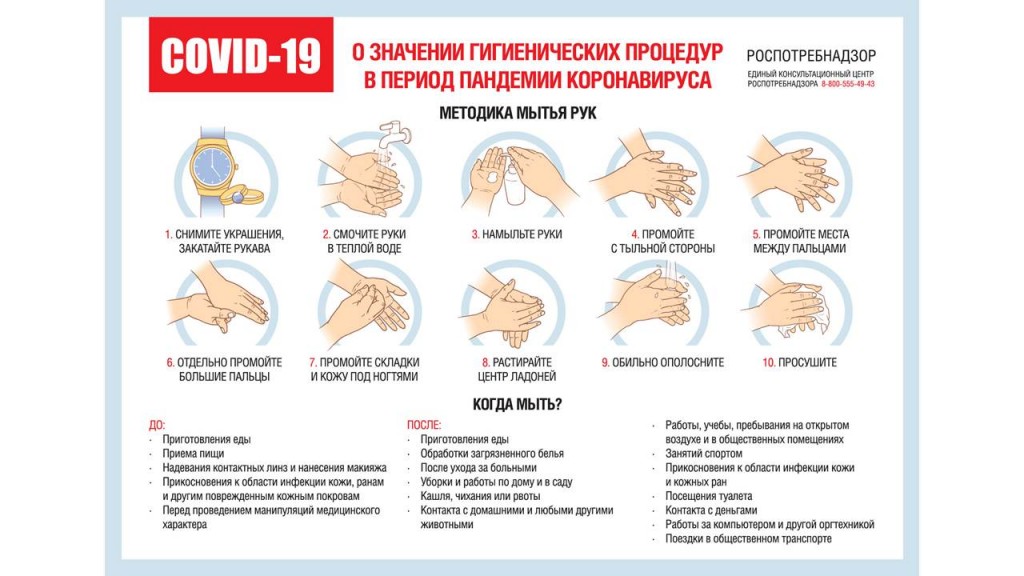 COVID-19

О ЗНАЧЕНИИ ГИГИЕНИЧЕСКИХ ПРОЦЕДУР В ПЕРИОД ПАНДЕМИИ КОРОНАВИРУСА

РОСПОТРЕБНАДЗОР
ЕДИНЫЙ КОНСУЛЬТАЦИОННЫЙ ЦЕНТР РОСПОТРЕБНАДЗОРА 8-800-555-49-43

МЕТОДИКА МЫТЬЯ РУК

1. СНИМИТЕ УКРАШЕНИЯ, ЗАКАТАЙТЕ РУКАВА
2. СМОЧИТЕ РУКИ В ТЕПЛОЙ ВОДЕ
3. НАМЫЛЬТЕ РУКИ
4. ПРОМОЙТЕ С ТЫЛЬНОЙ СТОРОНЫ
5. ПРОМОЙТЕ МЕСТА МЕЖДУ ПАЛЬЦАМИ
6. ОТДЕЛЬНО ПРОМОЙТЕ БОЛЬШИЕ ПАЛЬЦЫ
7. ПРОМОЙТЕ СКЛАДКИ И КОЖУ ПОД НОГТЯМИ
8. РАСТИРАЙТЕ ЦЕНТР ЛАДОНЕЙ
9. ОБИЛЬНО ОПОЛОСНИТЕ
10. ПРОСУШИТЕ

КОГДА МЫТЬ?

ДО:
· Приготовления еды
· Приема пищи
· Надевания контактных линз и нанесения макияжа
· Прикосновения к области инфекции кожи, ранам и другим поврежденным кожным покровам
· Перед проведением манипуляций медицинского характера

ПОСЛЕ:
· Приготовления еды
· Обработки загрязненного белья
· После ухода за больными
· Уборки и работы по дому и в саду
· Кашля, чихания или рвоты
· Контакта с домашними и любыми другими животными

· Работы, учебы, пребывания на открытом воздухе и в общественных помещениях
· Занятий спортом
· Прикосновения к области инфекции кожи и кожных ран
· Посещения туалета
· Контакта с деньгами
· Работы за компьютером и другой оргтехникой
· Поездки в общественном транспорте