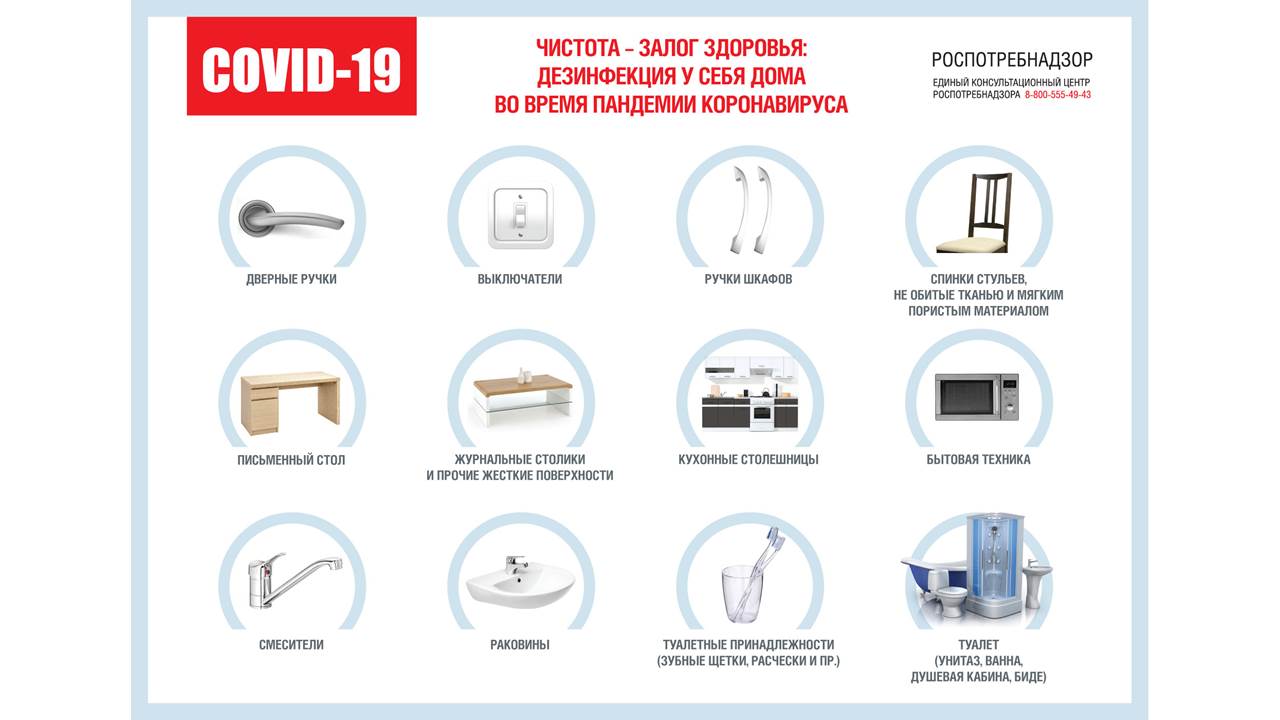 COVID-19

ЧИСТОТА – ЗАЛОГ ЗДОРОВЬЯ:
ДЕЗИНФЕКЦИЯ У СЕБЯ ДОМА
ВО ВРЕМЯ ПАНДЕМИИ КОРОНАВИРУСА

РОСПОТРЕБНАДЗОР
ЕДИНЫЙ КОНСУЛЬТАЦИОННЫЙ ЦЕНТР
РОСПОТРЕБНАДЗОРА 8-800-555-49-43

ДВЕРНЫЕ РУЧКИ

ВЫКЛЮЧАТЕЛИ

РУЧКИ ШКАФОВ

СПИНКИ СТУЛЬЕВ, НЕ ОБИТЫЕ ТКАНЬЮ И МЯГКИМ ПОРИСТЫМ МАТЕРИАЛОМ

ПИСЬМЕННЫЙ СТОЛ

ЖУРНАЛЬНЫЕ СТОЛИКИ И ПРОЧИЕ ЖЕСТКИЕ ПОВЕРХНОСТИ

КУХОННЫЕ СТОЛЕШНИЦЫ

БЫТОВАЯ ТЕХНИКА

СМЕСИТЕЛИ

РАКОВИНЫ

ТУАЛЕТНЫЕ ПРИНАДЛЕЖНОСТИ (ЗУБНЫЕ ЩЕТКИ, РАСЧЕСКИ И ПР.)

ТУАЛЕТ (УНИТАЗ, ВАННА, ДУШЕВАЯ КАБИНА, БИДЕ)