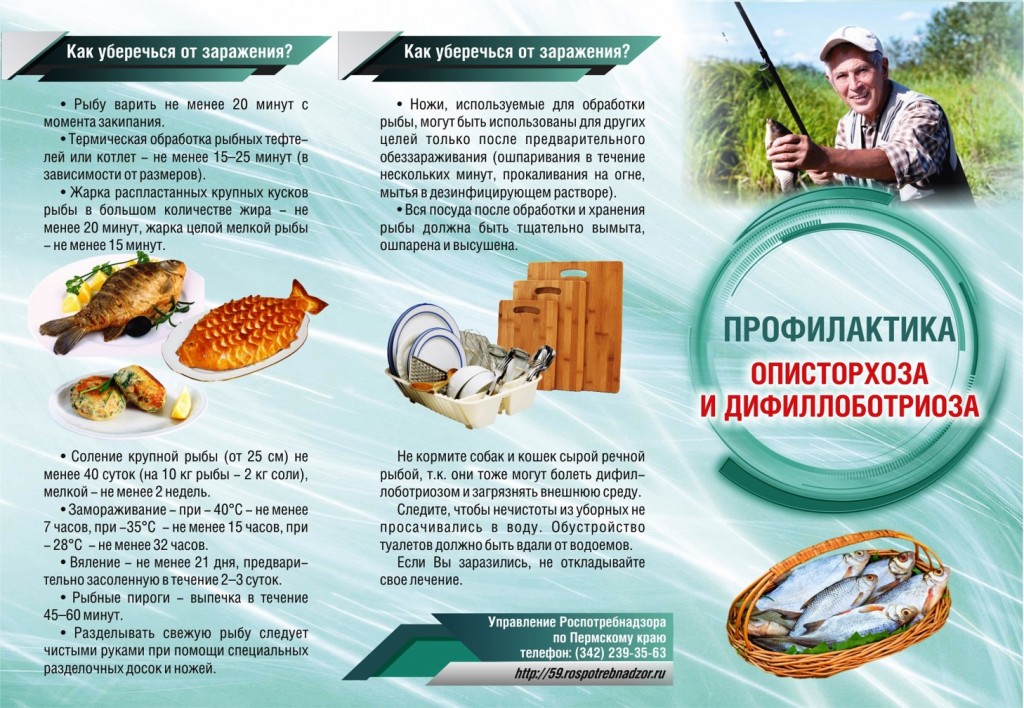 Как уберечься от заражения?

• Рыбу варить не менее 20 минут с момента закипания.

• Термическая обработка рыбных тефтелей или котлет – не менее 15–25 минут (в зависимости от размеров).

• Жарка распластанных крупных кусков рыбы в большом количестве жира – не менее 20 минут, жарка целой мелкой рыбы – не менее 15 минут.

• Соление крупной рыбы (от 25 см) не менее 40 суток (на 10 кг рыбы – 2 кг соли), мелкой – не менее 2 недель.

• Замораживание – при – 40°С – не менее 7 часов, при –35°С – не менее 15 часов, при – 28°С – не менее 32 часов.

• Вяление – не менее 21 дня, предварительно засоленную в течение 2–3 суток.

• Рыбные пироги – выпечка в течение 45–60 минут.

• Разделывать свежую рыбу следует чистыми руками при помощи специальных разделочных досок и ножей.

Как уберечься от заражения?

• Ножи, используемые для обработки рыбы, могут быть использованы для других целей только после предварительного обеззараживания (ошпаривания в течение нескольких минут, прокаливания на огне, мытья в дезинфицирующем растворе).

• Вся посуда после обработки и хранения рыбы должна быть тщательно вымыта, ошпарена и высушена.

Не кормите собак и кошек сырой речной рыбой, т.к. они тоже могут болеть дифиллоботриозом и загрязнять внешнюю среду.

Следите, чтобы нечистоты из уборных не просачивались в воду. Обустройство туалетов должно быть вдали от водоемов.

Если Вы заразились, не откладывайте свое лечение.

Управление Роспотребнадзора по Пермскому краю
телефон: (342) 239-35-63
http://59.rospotrebnadzor.ru

ПРОФИЛАКТИКА
ОПИСТОРХОЗА
И ДИФИЛЛОБОТРИОЗА