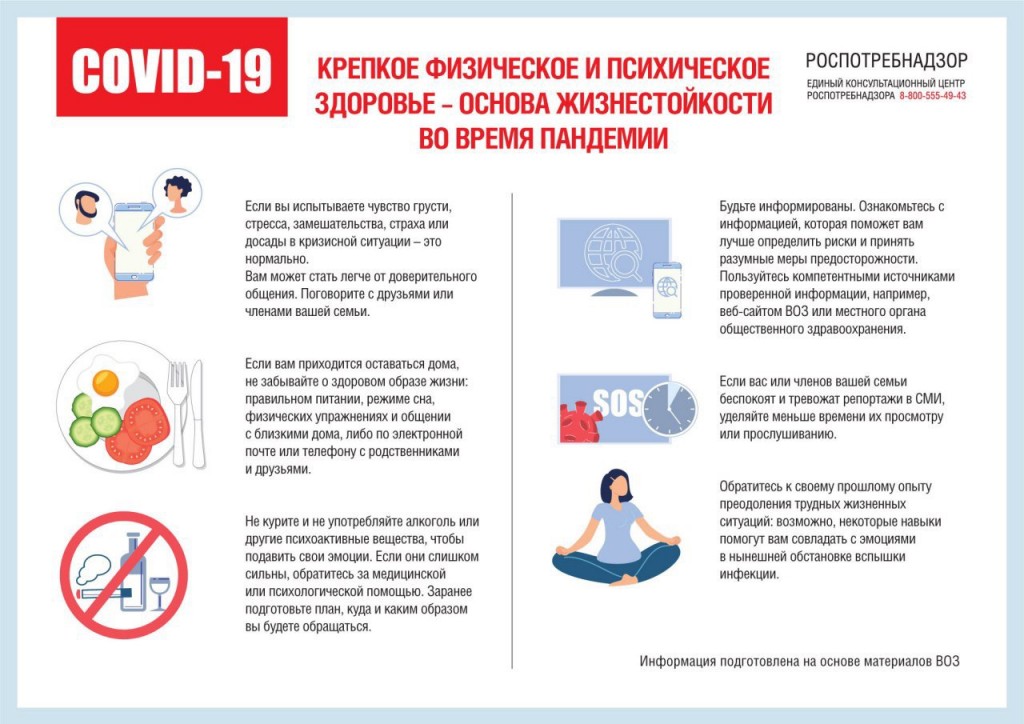 COVID-19

КРЕПКОЕ ФИЗИЧЕСКОЕ И ПСИХИЧЕСКОЕ ЗДОРОВЬЕ – ОСНОВА ЖИЗНЕСТОЙКОСТИ ВО ВРЕМЯ ПАНДЕМИИ

РОСПОТРЕБНАДЗОР
ЕДИНЫЙ КОНСУЛЬТАЦИОННЫЙ ЦЕНТР РОСПОТРЕБНАДЗОРА 8-800-555-49-43

Если вы испытываете чувство грусти, стресса, замешательства, страха или досады в кризисной ситуации – это нормально.
Вам может стать легче от доверительного общения. Поговорите с друзьями или членами вашей семьи.

Если вам приходится оставаться дома, не забывайте о здоровом образе жизни: правильном питании, режиме сна, физических упражнениях и общении с близкими дома, либо по электронной почте или телефону с родственниками и друзьями.

Не курите и не употребляйте алкоголь или другие психоактивные вещества, чтобы подавить свои эмоции. Если они слишком сильны, обратитесь за медицинской или психологической помощью. Заранее подготовьте план, куда и каким образом вы будете обращаться.

Будьте информированы. Ознакомьтесь с информацией, которая поможет вам лучше определить риски и принять разумные меры предосторожности. Пользуйтесь компетентными источниками проверенной информации, например, веб-сайтом ВОЗ или местного органа общественного здравоохранения.

SOS

Если вас или членов вашей семьи беспокоят и тревожат репортажи в СМИ, уделяйте меньше времени их просмотру или прослушиванию.

Обратитесь к своему прошлому опыту преодоления трудных жизненных ситуаций: возможно, некоторые навыки помогут вам совладать с эмоциями в нынешней обстановке вспышки инфекции.

Информация подготовлена на основе материалов ВОЗ