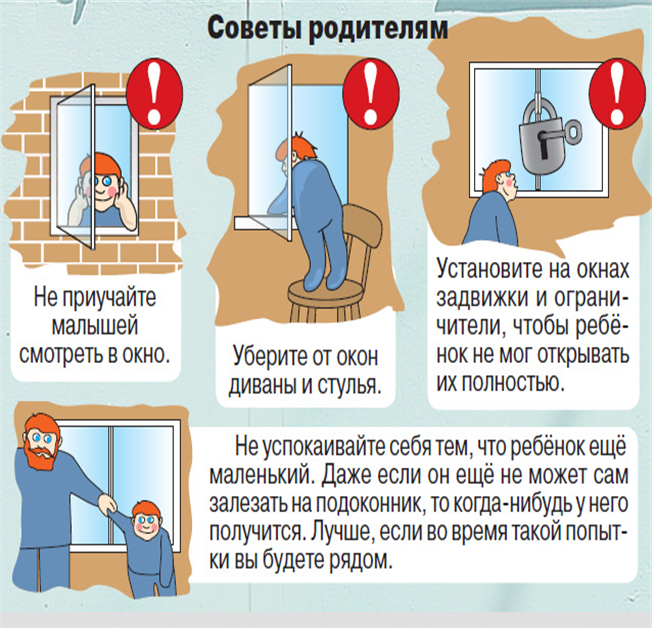 Советы родителям

!

Не приучайте малышей смотреть в окно.

!

Уберите от окон диваны и стулья.

!

Установите на окнах задвижки и ограничители, чтобы ребёнок не мог открывать их полностью.

Не успокаивайте себя тем, что ребёнок ещё маленький. Даже если он ещё не может сам залезать на подоконник, то когда-нибудь у него получится. Лучше, если во время такой попытки вы будете рядом.