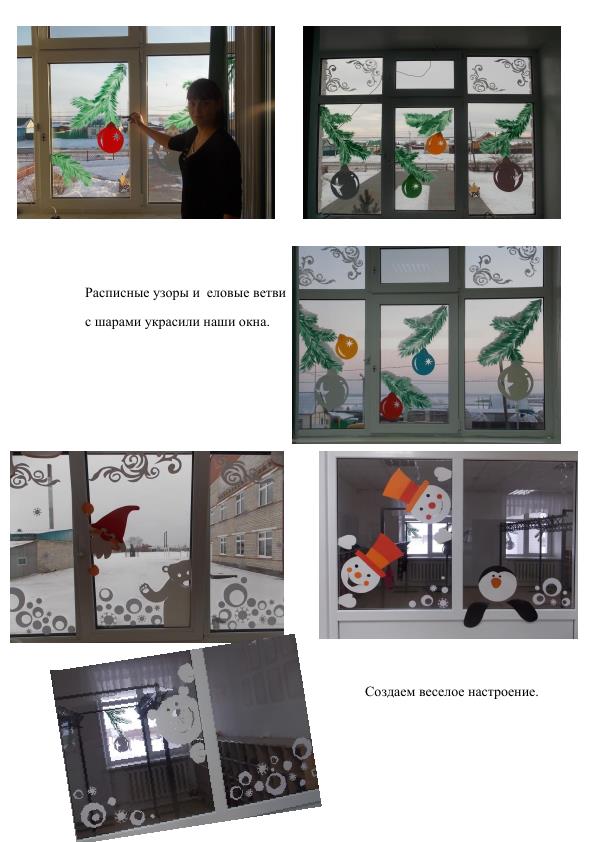 Расписные узоры и еловые ветви с шарами украсили наши окна.

Создаем веселое настроение.