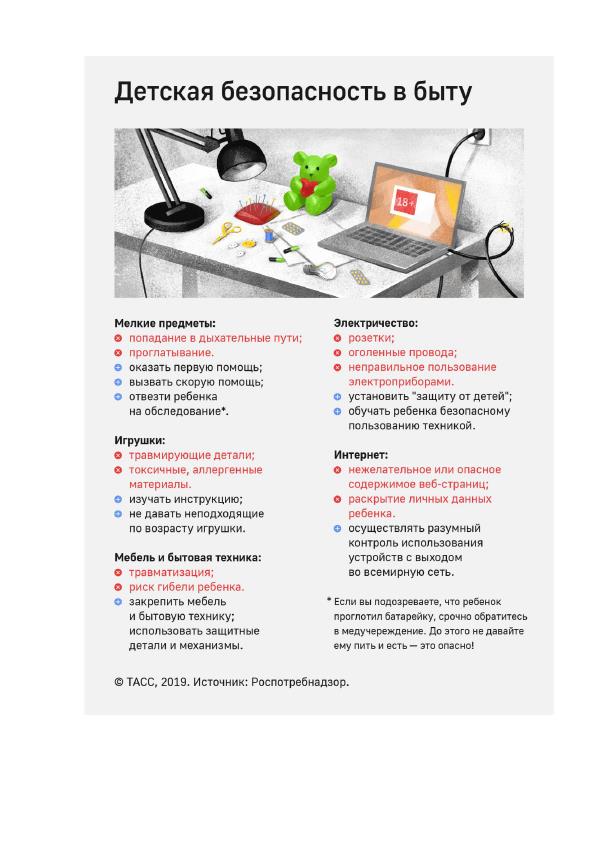 Детская безопасность в быту

18+

Мелкие предметы:
попадание в дыхательные пути;
проглатывание.
оказать первую помощь;
вызвать скорую помощь;
отвезти ребенка на обследование*.

Игрушки:
травмирующие детали;
токсичные, аллергенные материалы.
изучать инструкцию;
не давать неподходящие по возрасту игрушки.

Мебель и бытовая техника:
травматизация;
риск гибели ребенка.
закрепить мебель и бытовую технику; использовать защитные детали и механизмы.

Электричество:
розетки;
оголенные провода;
неправильное пользование электроприборами.
установить "защиту от детей";
обучать ребенка безопасному пользованию техникой.

Интернет:
нежелательное или опасное содержимое веб-страниц;
раскрытие личных данных ребенка.
осуществлять разумный контроль использования устройств с выходом во всемирную сеть.

* Если вы подозреваете, что ребенок проглотил батарейку, срочно обратитесь в медучереждение. До этого не давайте ему пить и есть — это опасно!

© ТАСС, 2019. Источник: Роспотребнадзор.